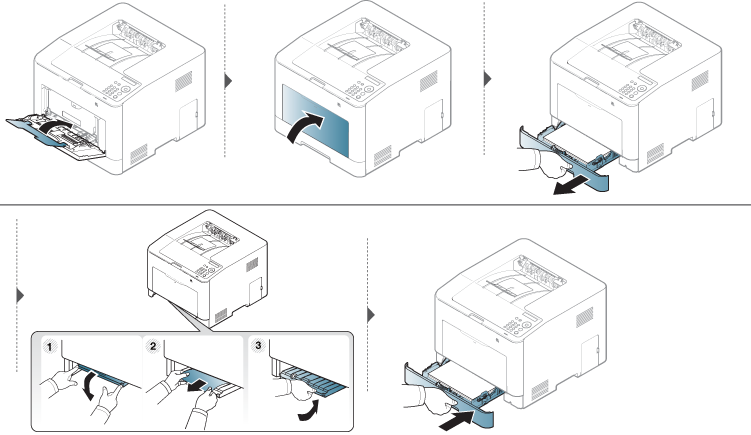 1
2
3